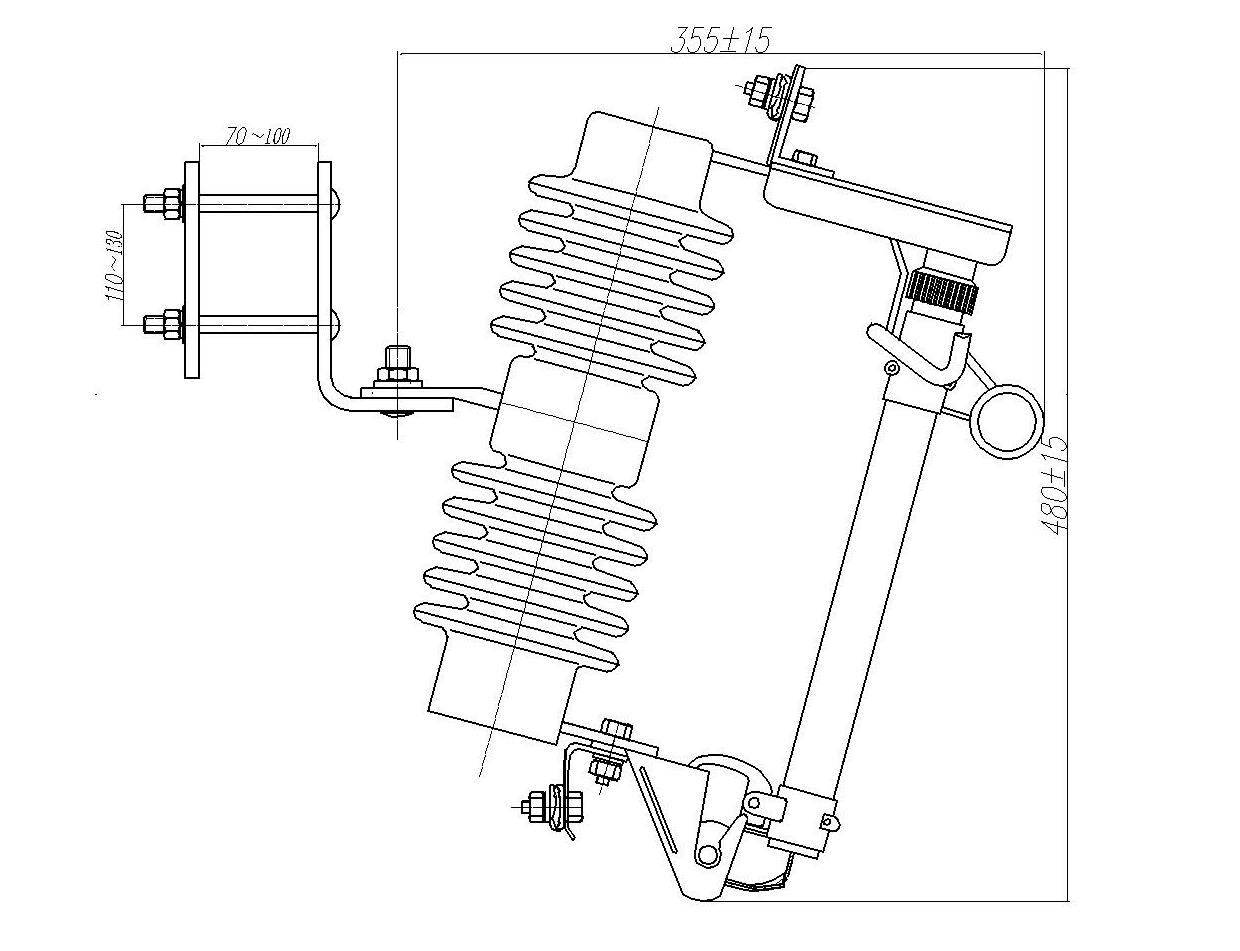 355±15

70~100

110~130

480±15