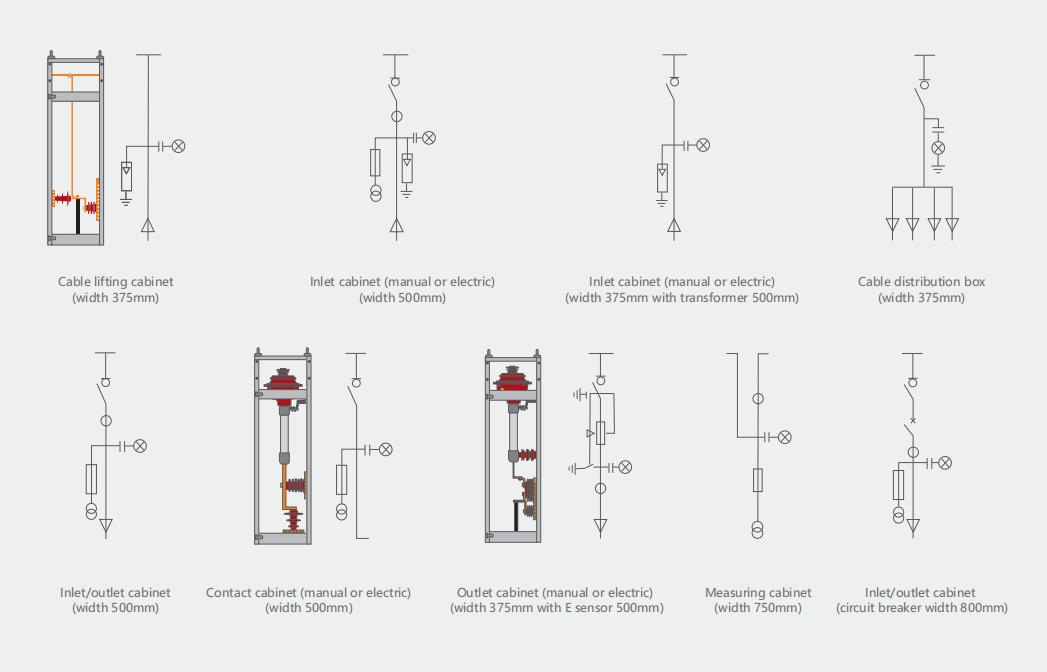 Cable lifting cabinet
(width 375mm)

Inlet cabinet (manual or electric)
(width 500mm)

Inlet cabinet (manual or electric)
(width 375mm with transformer 500mm)

Cable distribution box
(width 375mm)

Inlet/outlet cabinet
(width 500mm)

Contact cabinet (manual or electric)
(width 500mm)

Outlet cabinet (manual or electric)
(width 375mm with E sensor 500mm)

Measuring cabinet
(width 750mm)

Inlet/outlet cabinet
(circuit breaker width 800mm)